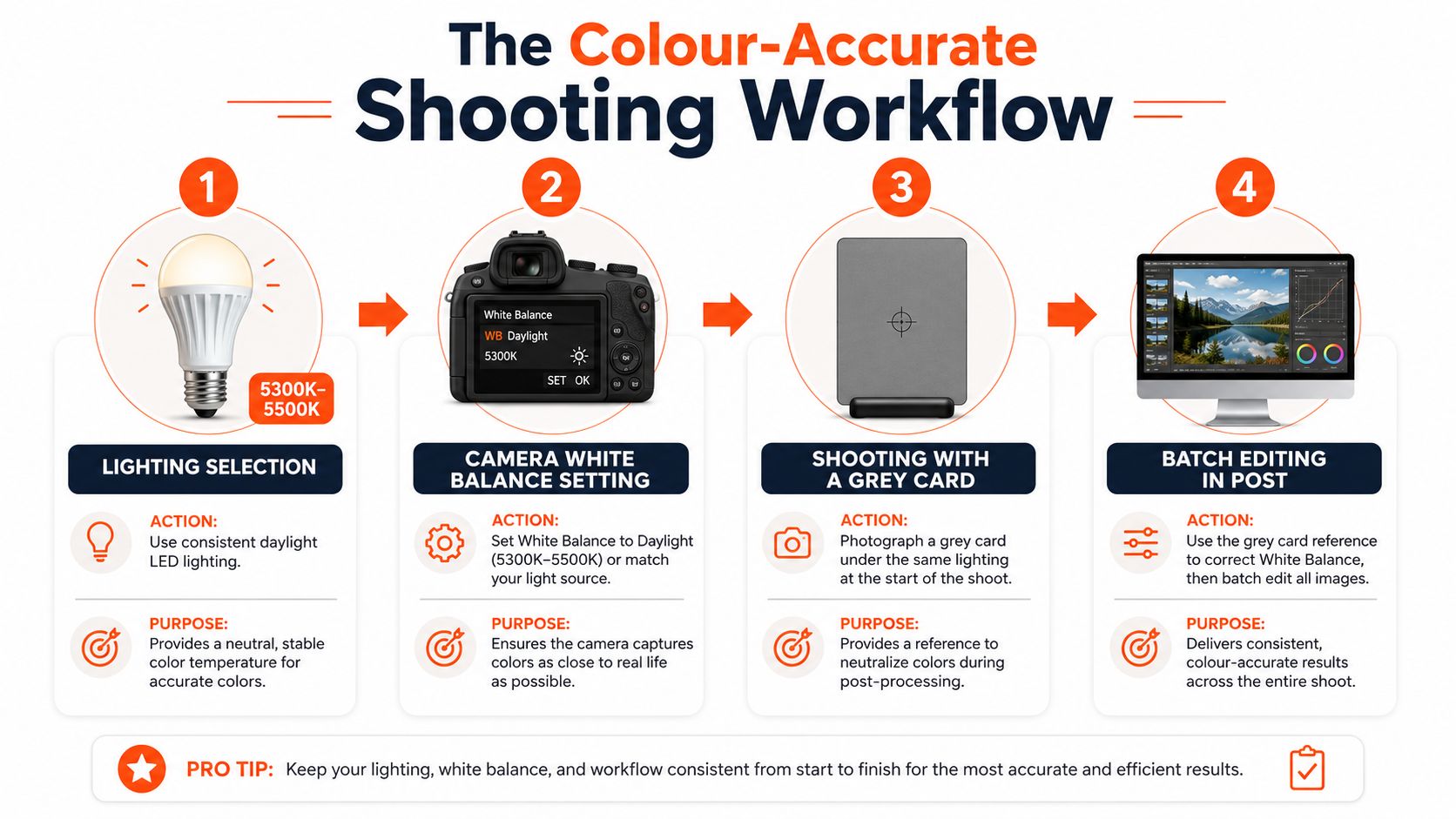 The Colour-Accurate
Shooting Workflow

1

5300K–5500K

LIGHTING SELECTION

ACTION:
Use consistent daylight LED lighting.

PURPOSE:
Provides a neutral, stable color temperature for accurate colors.

2

White Balance
WB Daylight
5300K
SET OK

CAMERA WHITE BALANCE SETTING

ACTION:
Set White Balance to Daylight (5300K–5500K) or match your light source.

PURPOSE:
Ensures the camera captures colors as close to real life as possible.

3

SHOOTING WITH A GREY CARD

ACTION:
Photograph a grey card under the same lighting at the start of the shoot.

PURPOSE:
Provides a reference to neutralize colors during post-processing.

4

BATCH EDITING IN POST

ACTION:
Use the grey card reference to correct White Balance, then batch edit all images.

PURPOSE:
Delivers consistent, colour-accurate results across the entire shoot.

PRO TIP: Keep your lighting, white balance, and workflow consistent from start to finish for the most accurate and efficient results.